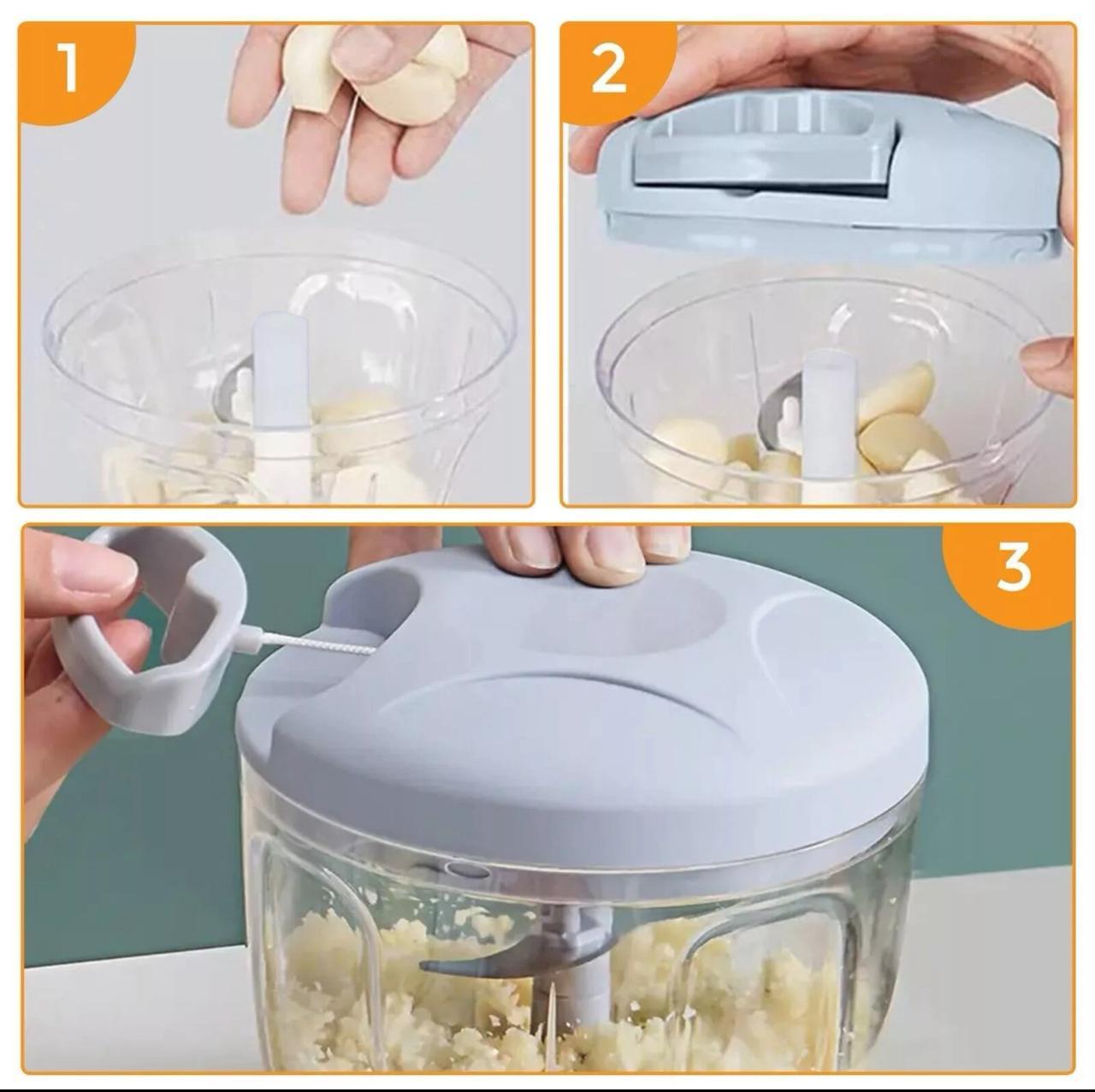 1

2

3