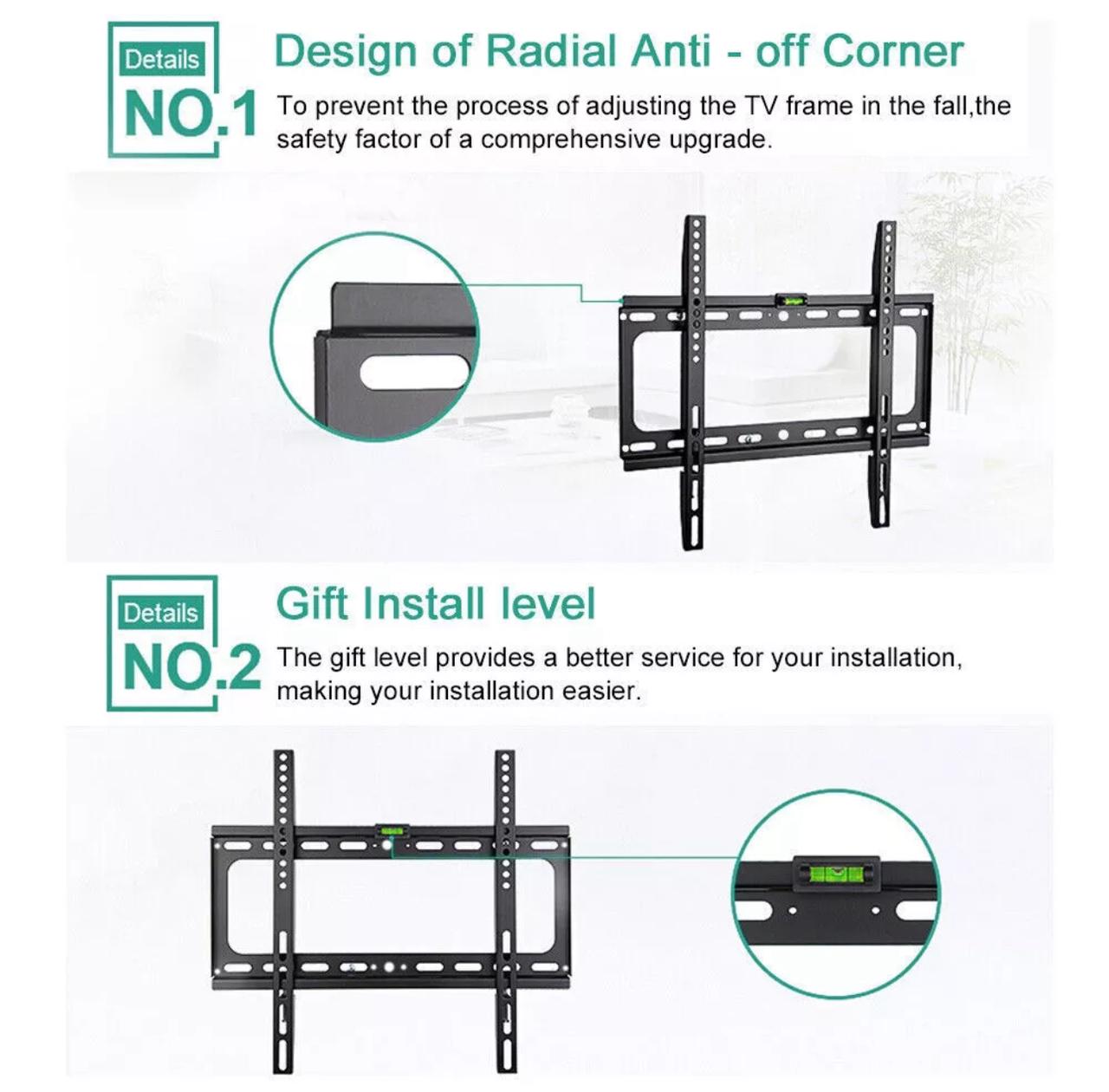 Details
NO.1
Design of Radial Anti - off Corner
To prevent the process of adjusting the TV frame in the fall,the safety factor of a comprehensive upgrade.

Details
NO.2
Gift Install level
The gift level provides a better service for your installation, making your installation easier.