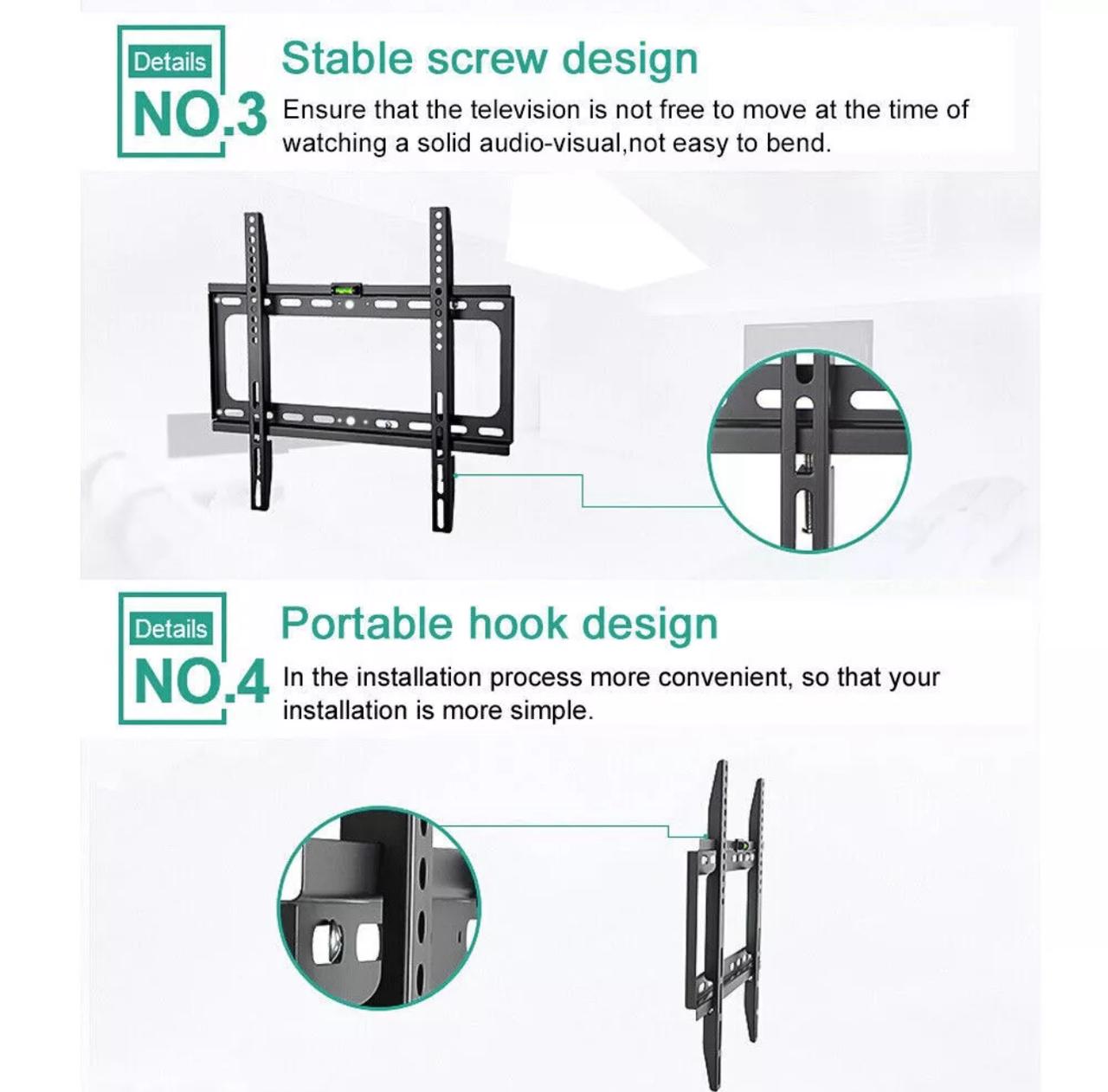 Details
NO.3

Stable screw design

Ensure that the television is not free to move at the time of watching a solid audio-visual,not easy to bend.

Details
NO.4

Portable hook design

In the installation process more convenient, so that your installation is more simple.